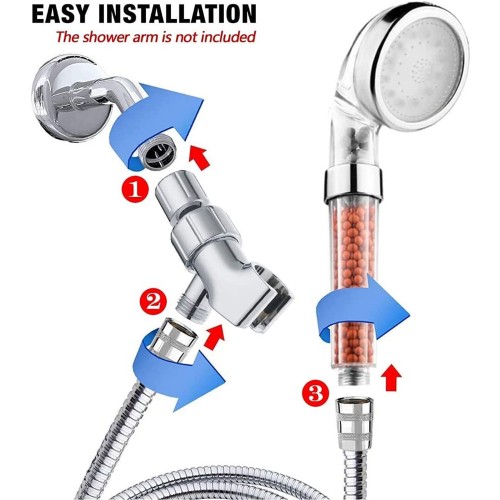 EASY INSTALLATION
The shower arm is not included

1

2

3